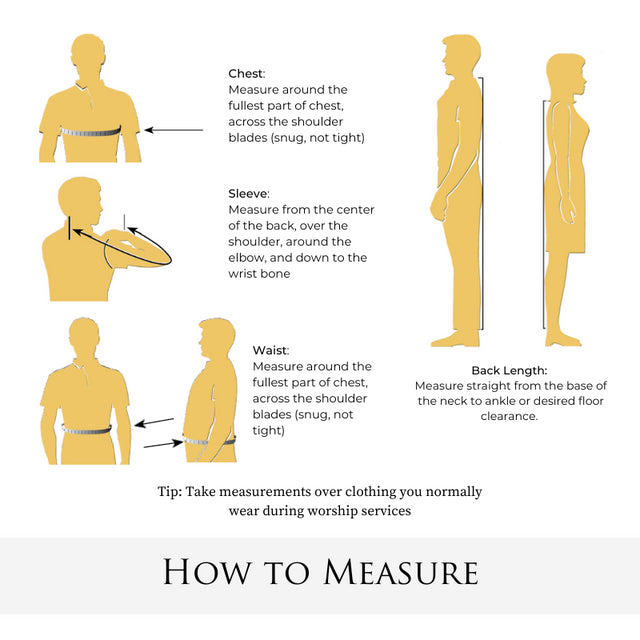 Chest:
Measure around the fullest part of chest, across the shoulder blades (snug, not tight)

Sleeve:
Measure from the center of the back, over the shoulder, around the elbow, and down to the wrist bone

Waist:
Measure around the fullest part of chest, across the shoulder blades (snug, not tight)

Back Length:
Measure straight from the base of the neck to ankle or desired floor clearance.

Tip: Take measurements over clothing you normally wear during worship services

HOW TO MEASURE